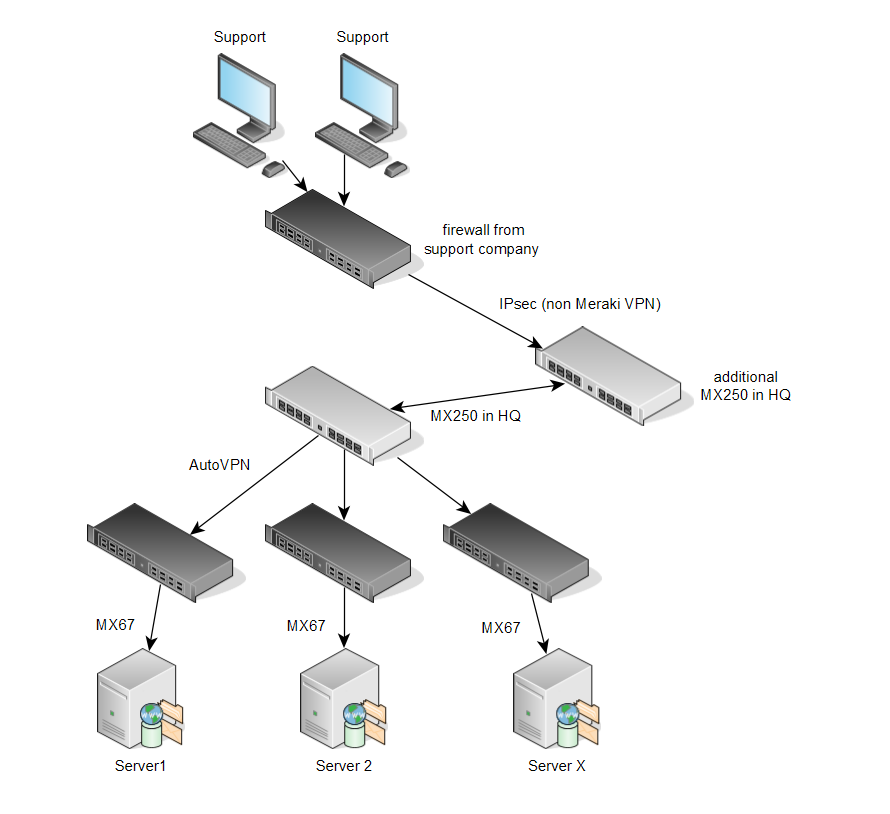 Support

Support

firewall from support company

IPsec (non Meraki VPN)

additional MX250 in HQ

MX250 in HQ

AutoVPN

MX67

MX67

MX67

Server1

Server 2

Server X