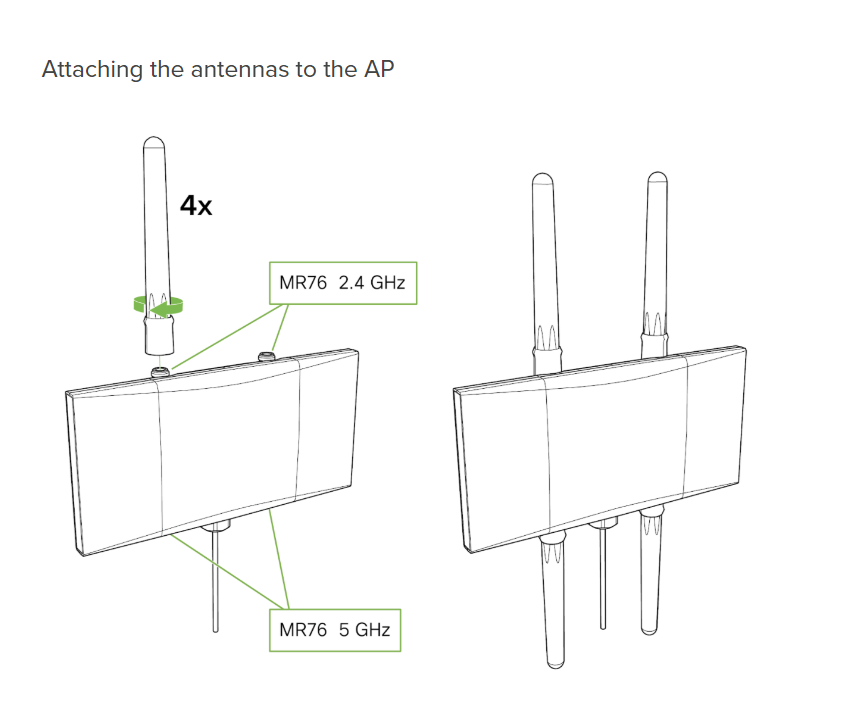 Attaching the antennas to the AP

4x

MR76 2.4 GHz

MR76 5 GHz